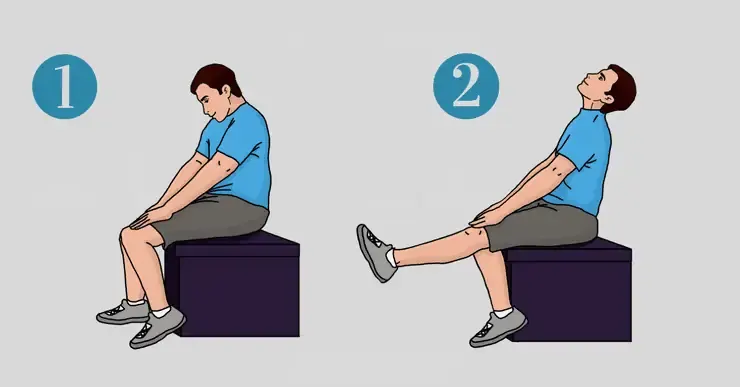 1

2